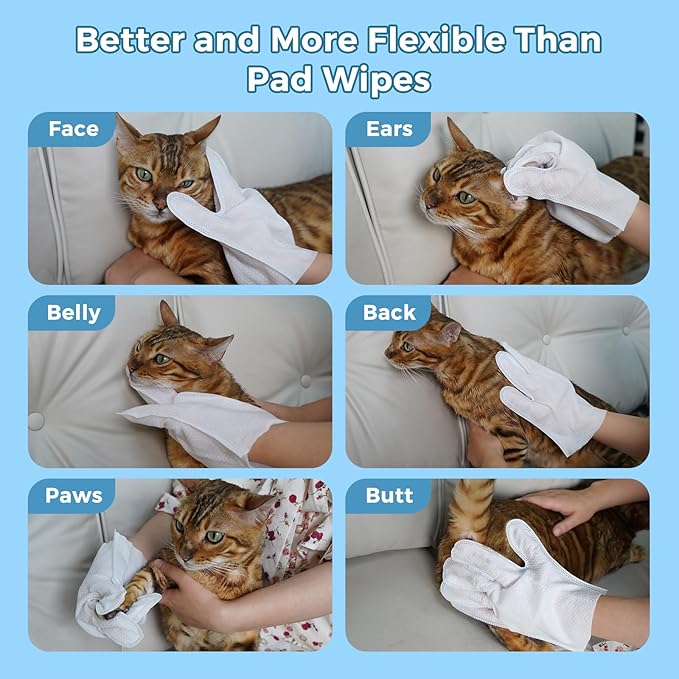 Better and More Flexible Than Pad Wipes

Face

Ears

Belly

Back

Paws

Butt