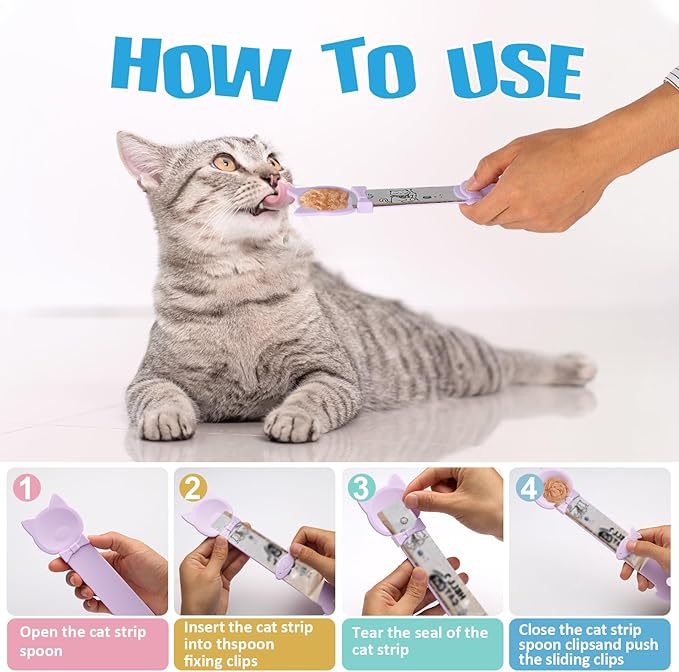 HOW TO USE

1
Open the cat strip spoon

2
Insert the cat strip into thspoon fixing clips

3
Tear the seal of the cat strip

4
Close the cat strip spoon clipsand push the sliding clips