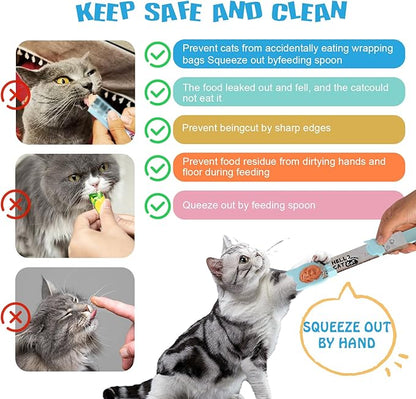 KEEP SAFE AND CLEAN

Prevent cats from accidentally eating wrapping bags Squeeze out byfeeding spoon

The food leaked out and fell, and the catcould not eat it

Prevent beingcut by sharp edges

Prevent food residue from dirtying hands and floor during feeding

Queeze out by feeding spoon

HELLO CAT

SQUEEZE OUT BY HAND