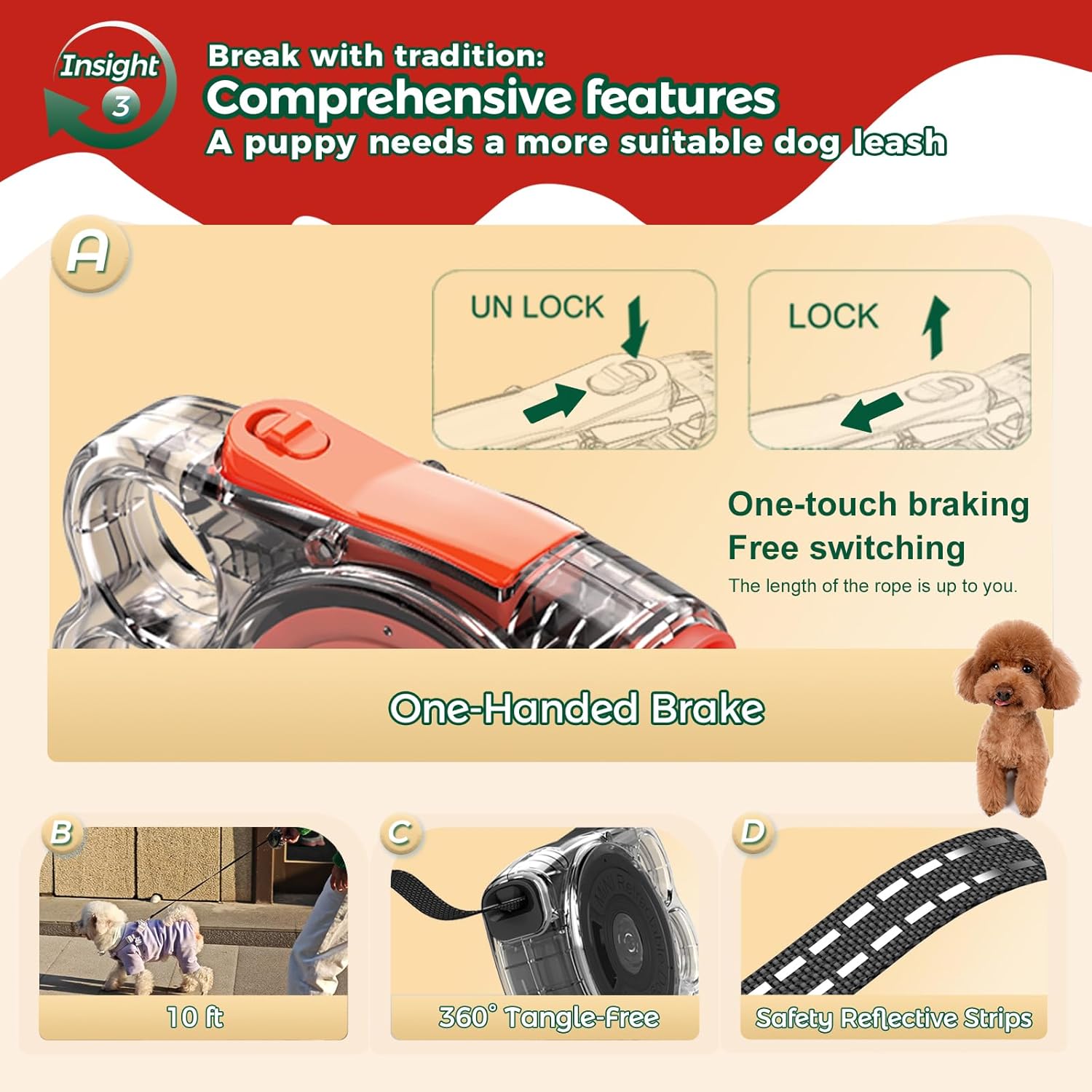 Insight 3

Break with tradition:
Comprehensive features
A puppy needs a more suitable dog leash

A

UN LOCK

LOCK

One-touch braking
Free switching
The length of the rope is up to you.

One-Handed Brake

B
10 ft

C
360° Tangle-Free

D
Safety Reflective Strips