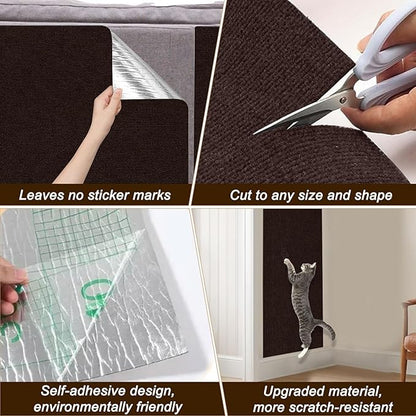 Leaves no sticker marks

Cut to any size and shape

Self-adhesive design, environmentally friendly

Upgraded material, more scratch-resistant