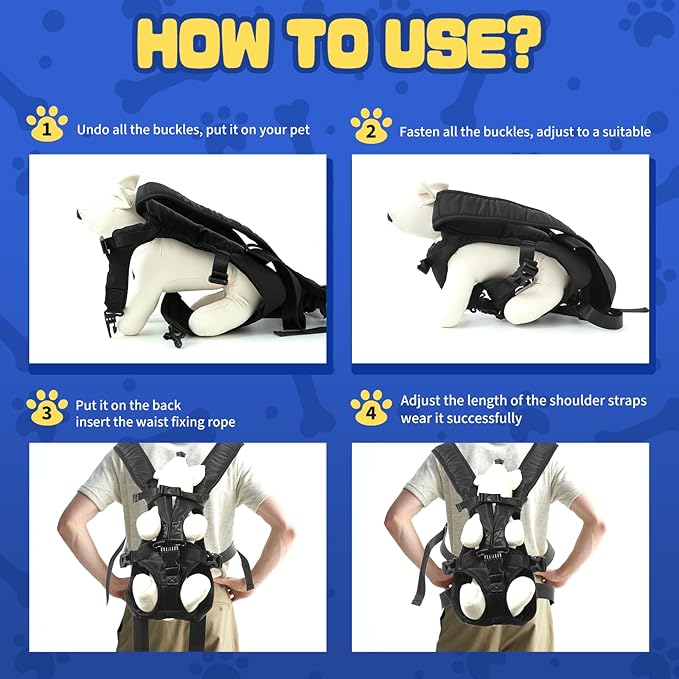 HOW TO USE?

1 Undo all the buckles, put it on your pet

2 Fasten all the buckles, adjust to a suitable

3 Put it on the back insert the waist fixing rope

4 Adjust the length of the shoulder straps wear it successfully