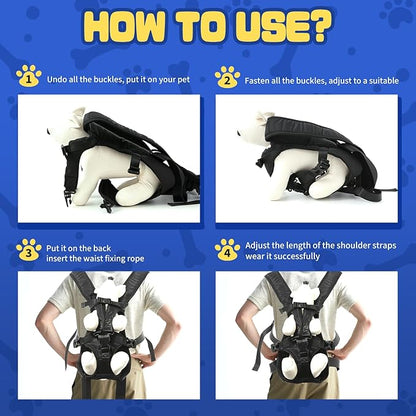 HOW TO USE?

1 Undo all the buckles, put it on your pet

2 Fasten all the buckles, adjust to a suitable

3 Put it on the back
insert the waist fixing rope

4 Adjust the length of the shoulder straps
wear it successfully