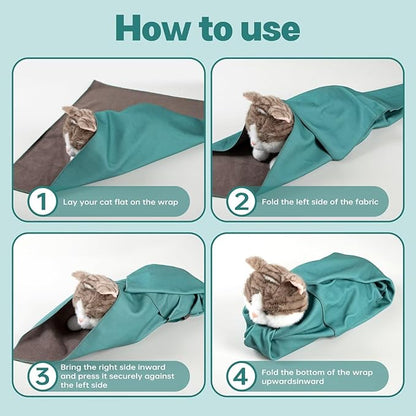 How to use

1 Lay your cat flat on the wrap

2 Fold the left side of the fabric

3 Bring the right side inward and press it securely against the left side

4 Fold the bottom of the wrap upwardsinward