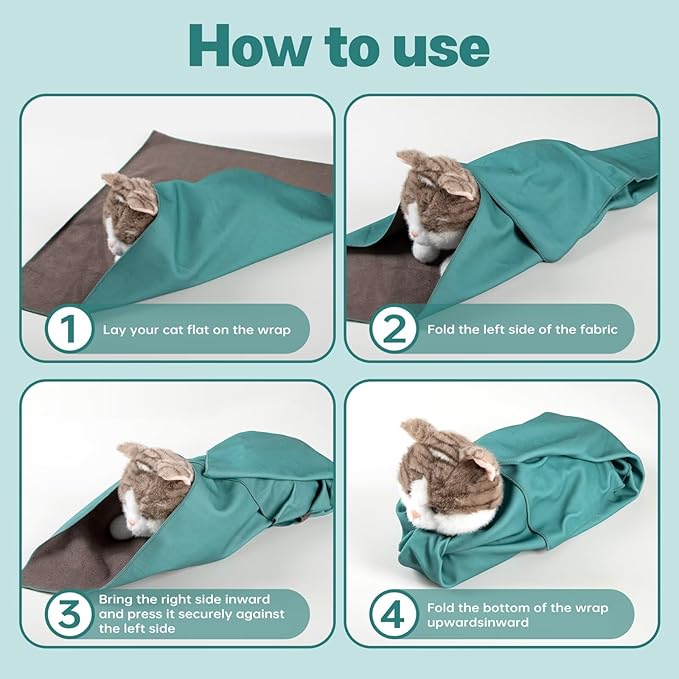 How to use

1 Lay your cat flat on the wrap

2 Fold the left side of the fabric

3 Bring the right side inward and press it securely against the left side

4 Fold the bottom of the wrap upwardsinward