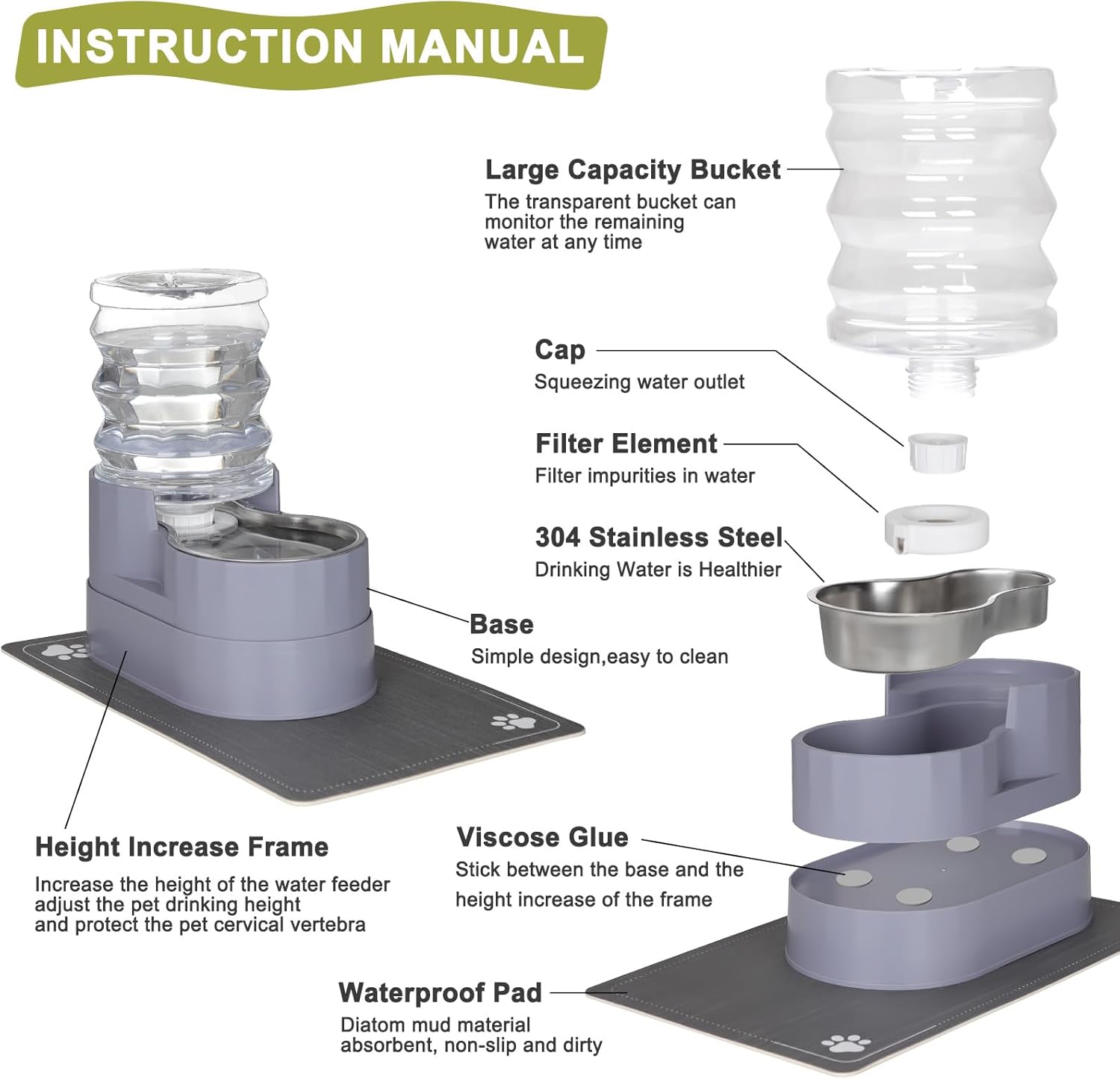 INSTRUCTION MANUAL

Large Capacity Bucket
The transparent bucket can monitor the remaining water at any time

Cap
Squeezing water outlet

Filter Element
Filter impurities in water

304 Stainless Steel
Drinking Water is Healthier

Base
Simple design,easy to clean

Height Increase Frame
Increase the height of the water feeder adjust the pet drinking height and protect the pet cervical vertebra

Viscose Glue
Stick between the base and the height increase of the frame

Waterproof Pad
Diatom mud material absorbent, non-slip and dirty