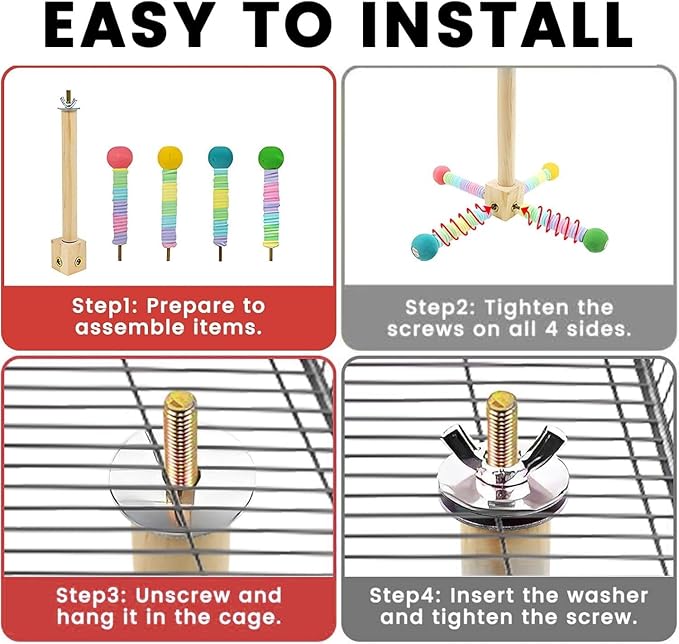 EASY TO INSTALL

Step1: Prepare to assemble items.

Step2: Tighten the screws on all 4 sides.

Step3: Unscrew and hang it in the cage.

Step4: Insert the washer and tighten the screw.