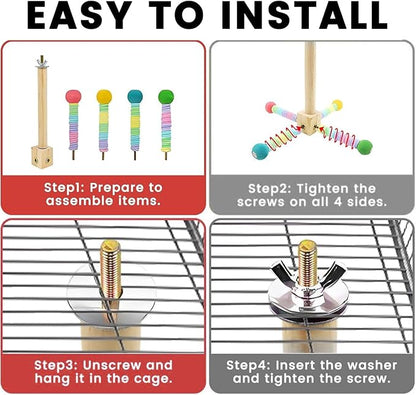 EASY TO INSTALL

Step1: Prepare to assemble items.

Step2: Tighten the screws on all 4 sides.

Step3: Unscrew and hang it in the cage.

Step4: Insert the washer and tighten the screw.