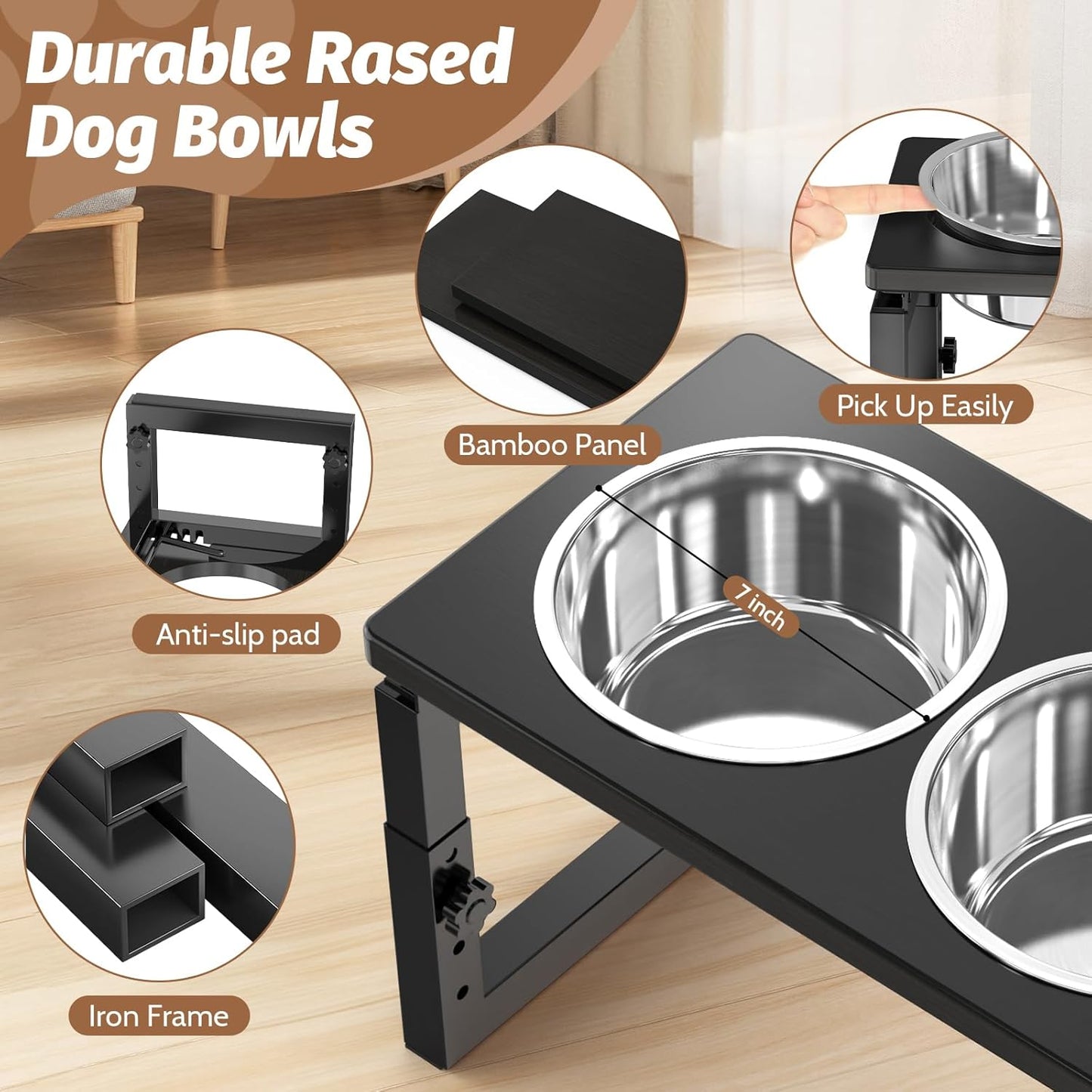 Durable Rased Dog Bowls

Bamboo Panel

Pick Up Easily

Anti-slip pad

7 inch

Iron Frame