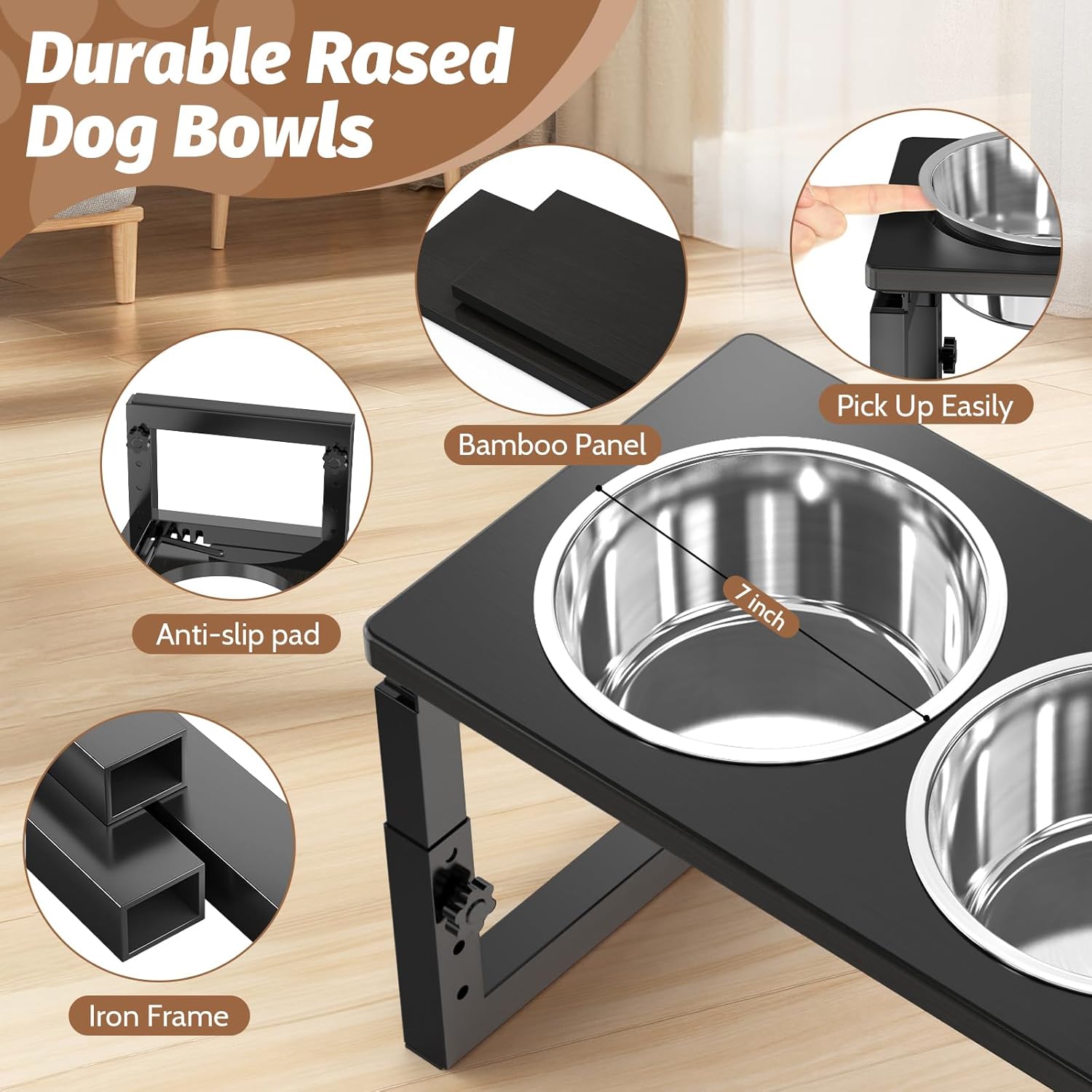 Durable Rased Dog Bowls

Bamboo Panel

Pick Up Easily

Anti-slip pad

7 inch

Iron Frame