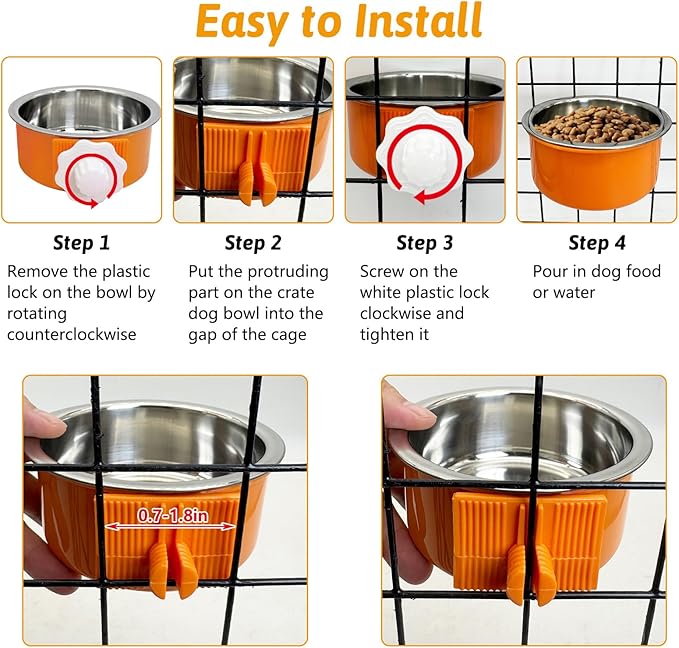 Easy to Install

Step 1
Remove the plastic lock on the bowl by rotating counterclockwise

Step 2
Put the protruding part on the crate dog bowl into the gap of the cage

Step 3
Screw on the white plastic lock clockwise and tighten it

Step 4
Pour in dog food or water

0.7-1.8in