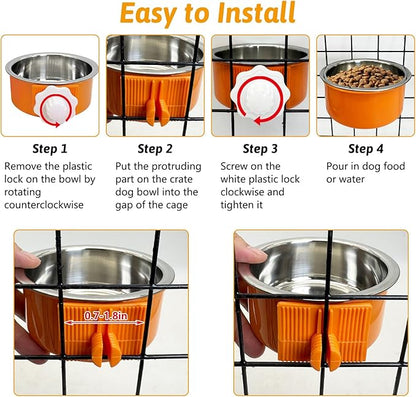 Easy to Install

Step 1
Remove the plastic lock on the bowl by rotating counterclockwise

Step 2
Put the protruding part on the crate dog bowl into the gap of the cage

Step 3
Screw on the white plastic lock clockwise and tighten it

Step 4
Pour in dog food or water

0.7-1.8in