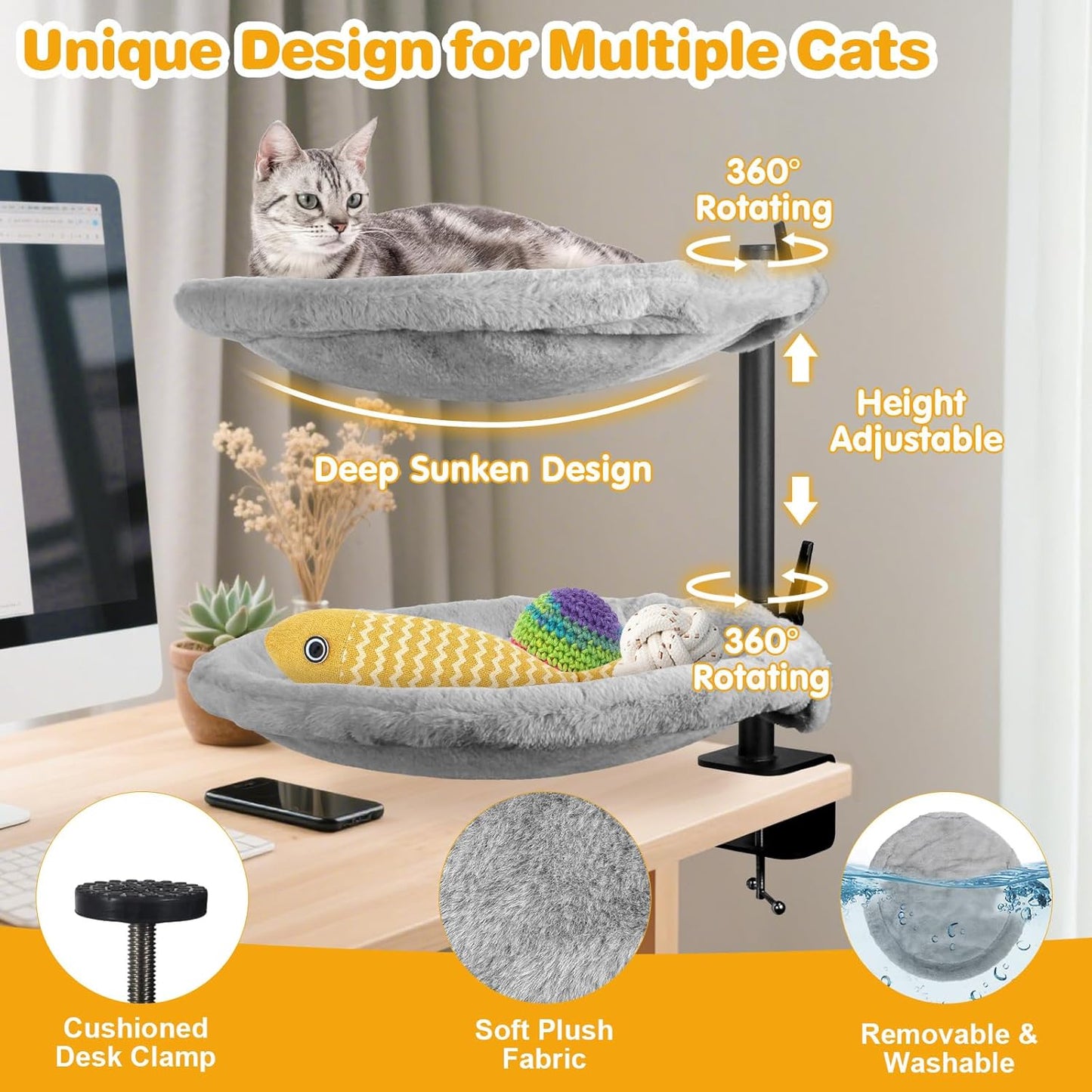 Unique Design for Multiple Cats

360° Rotating

Height Adjustable

Deep Sunken Design

360° Rotating

Cushioned Desk Clamp

Soft Plush Fabric

Removable & Washable