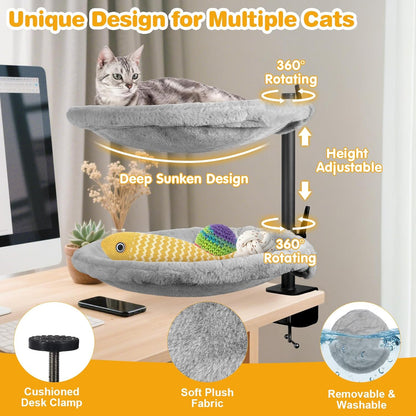 Unique Design for Multiple Cats

360° Rotating

Height Adjustable

Deep Sunken Design

360° Rotating

Cushioned Desk Clamp

Soft Plush Fabric

Removable & Washable