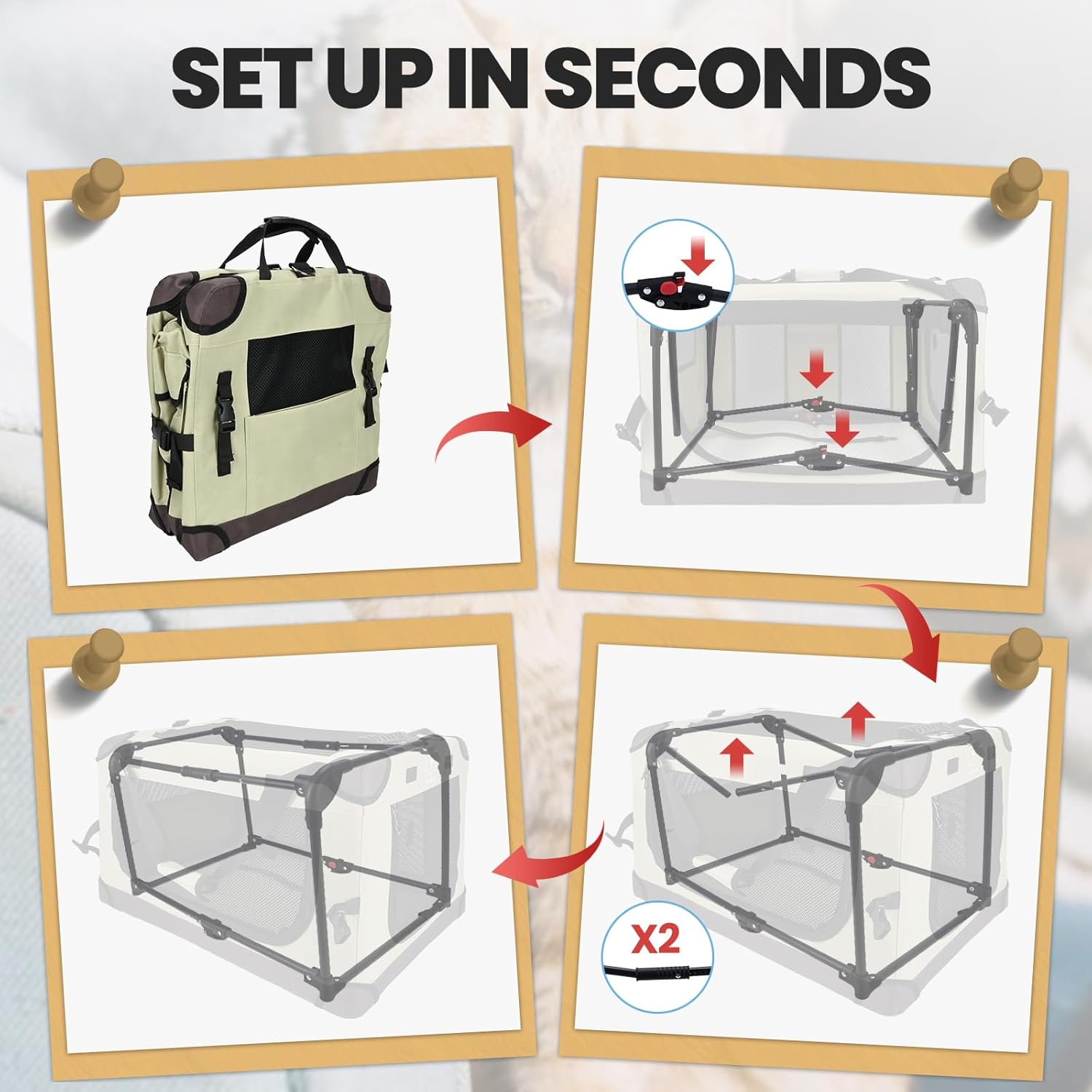 SET UP IN SECONDS

X2