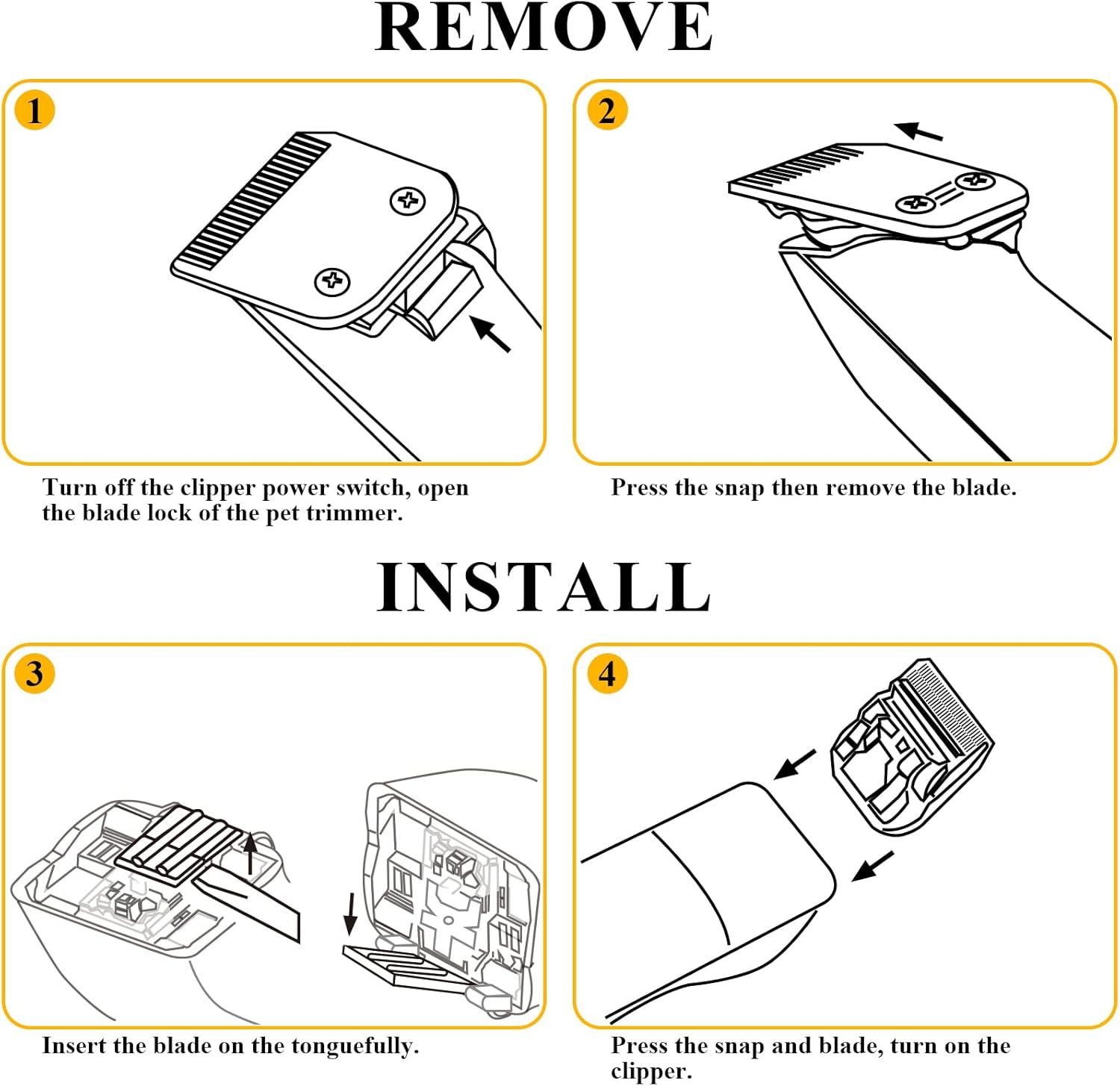 REMOVE

1

Turn off the clipper power switch, open the blade lock of the pet trimmer.

2

Press the snap then remove the blade.

INSTALL

3

Insert the blade on the tonguefully.

4

Press the snap and blade, turn on the clipper.