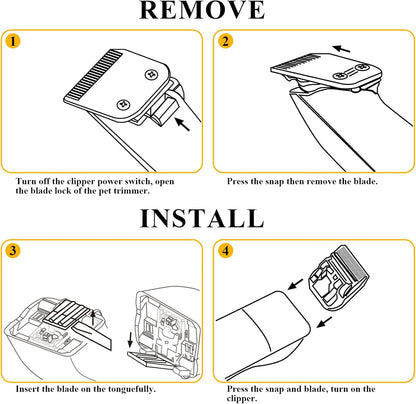 REMOVE

1

Turn off the clipper power switch, open the blade lock of the pet trimmer.

2

Press the snap then remove the blade.

INSTALL

3

Insert the blade on the tonguefully.

4

Press the snap and blade, turn on the clipper.