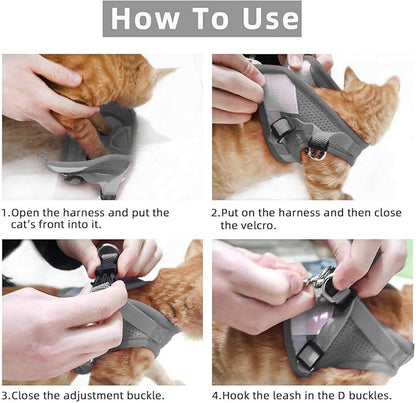 How To Use

1.Open the harness and put the cat's front into it.

2.Put on the harness and then close the velcro.

3.Close the adjustment buckle.

4.Hook the leash in the D buckles.