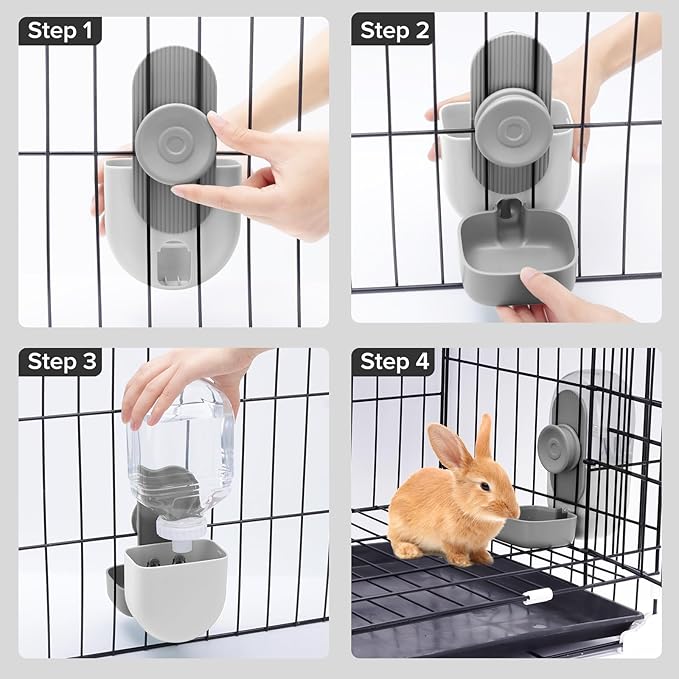 Step 1

Step 2

Step 3

Step 4