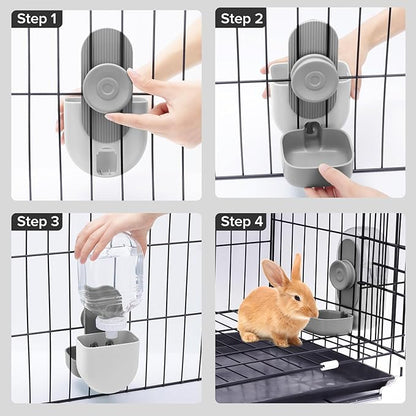 Step 1

Step 2

Step 3

Step 4