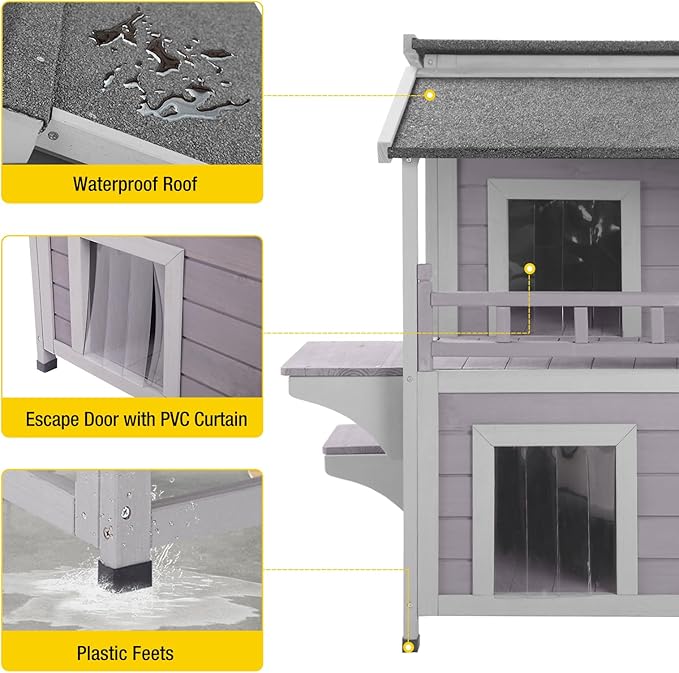 Waterproof Roof

Escape Door with PVC Curtain

Plastic Feets