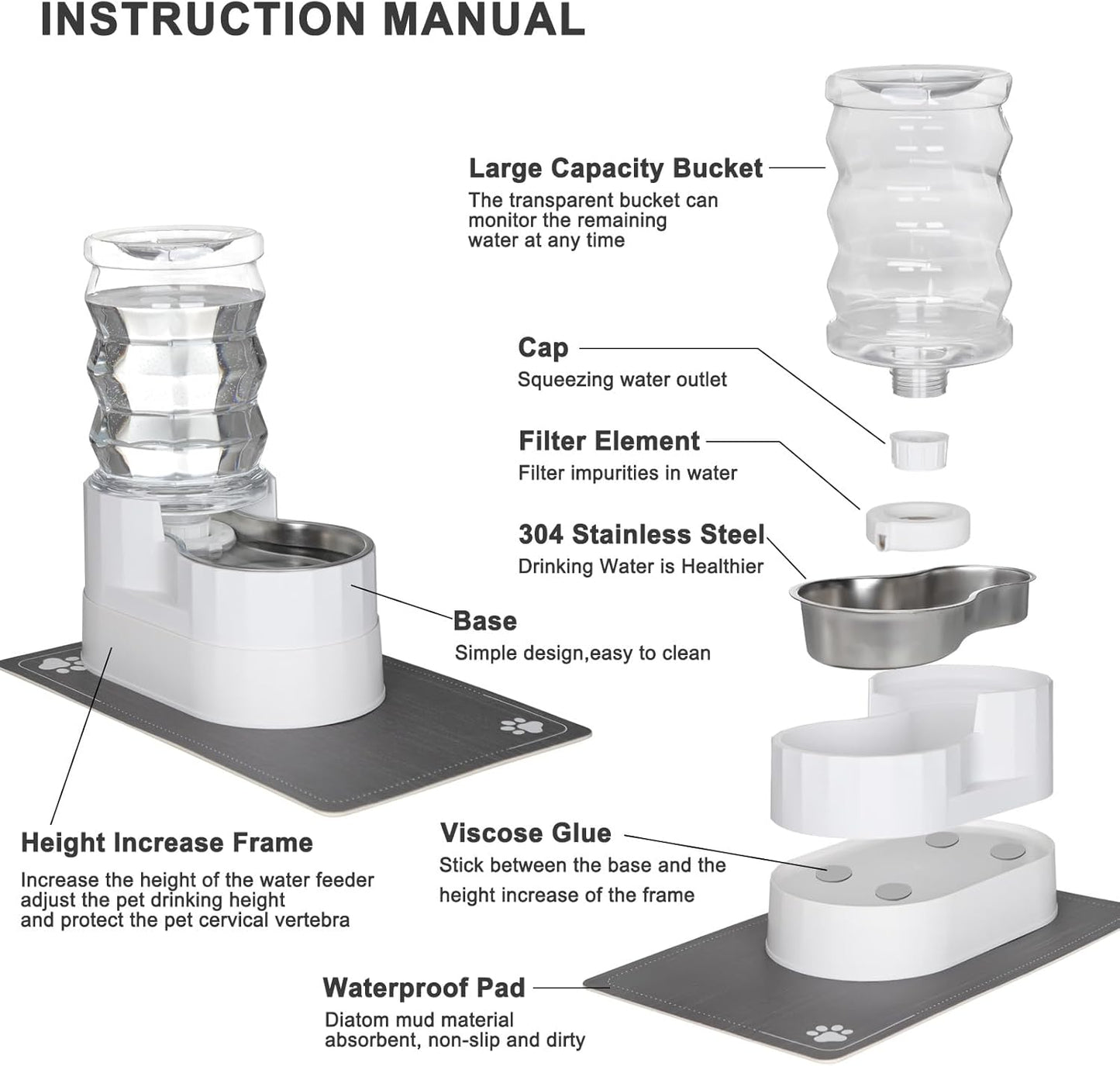 INSTRUCTION MANUAL

Large Capacity Bucket
The transparent bucket can monitor the remaining water at any time

Cap
Squeezing water outlet

Filter Element
Filter impurities in water

304 Stainless Steel
Drinking Water is Healthier

Base
Simple design,easy to clean

Height Increase Frame
Increase the height of the water feeder adjust the pet drinking height and protect the pet cervical vertebra

Viscose Glue
Stick between the base and the height increase of the frame

Waterproof Pad
Diatom mud material absorbent, non-slip and dirty