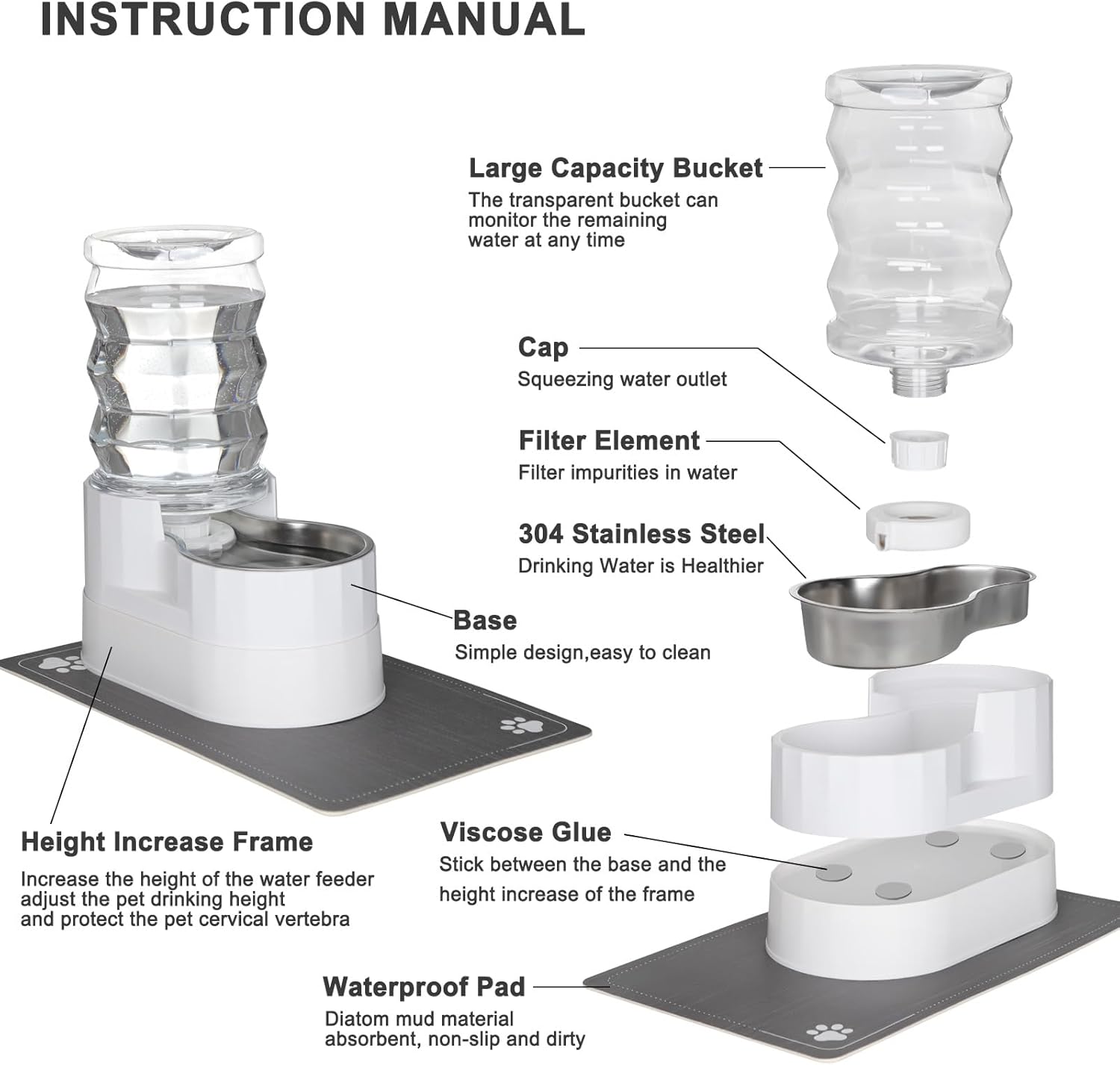 INSTRUCTION MANUAL

Large Capacity Bucket
The transparent bucket can monitor the remaining water at any time

Cap
Squeezing water outlet

Filter Element
Filter impurities in water

304 Stainless Steel
Drinking Water is Healthier

Base
Simple design,easy to clean

Height Increase Frame
Increase the height of the water feeder adjust the pet drinking height and protect the pet cervical vertebra

Viscose Glue
Stick between the base and the height increase of the frame

Waterproof Pad
Diatom mud material absorbent, non-slip and dirty