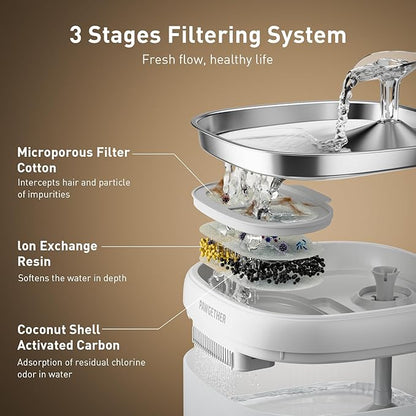 3 Stages Filtering System

Fresh flow, healthy life

Microporous Filter Cotton

Intercepts hair and particle of impurities

Ion Exchange Resin

Softens the water in depth

Coconut Shell Activated Carbon

Adsorption of residual chlorine odor in water

PAWGETHER