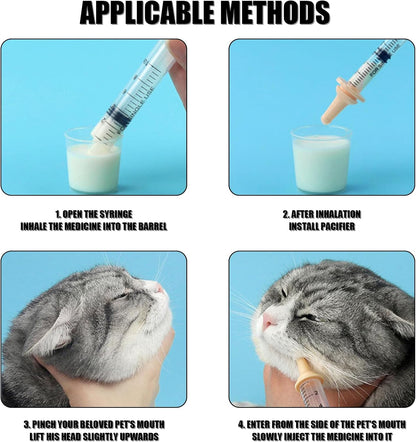 APPLICABLE METHODS

1. OPEN THE SYRINGE
INHALE THE MEDICINE INTO THE BARREL

2. AFTER INHALATION
INSTALL PACIFIER

3. PINCH YOUR BELOVED PET'S MOUTH
LIFT HIS HEAD SLIGHTLY UPWARDS

4. ENTER FROM THE SIDE OF THE PET'S MOUTH
SLOWLY INJECT THE MEDICINE INTO IT