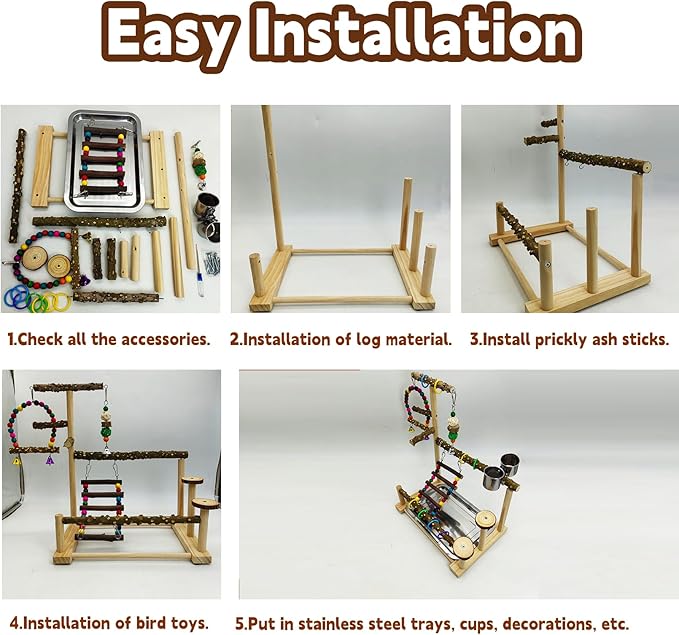 Easy Installation

1.Check all the accessories.

2.Installation of log material.

3.Install prickly ash sticks.

4.Installation of bird toys.

5.Put in stainless steel trays, cups, decorations, etc.