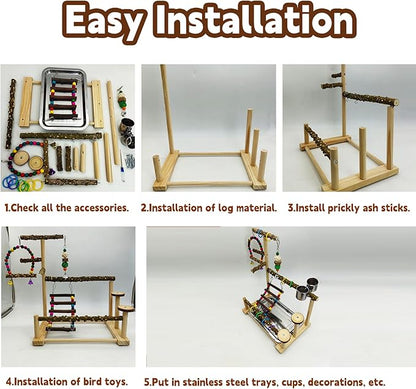 Easy Installation

1.Check all the accessories.

2.Installation of log material.

3.Install prickly ash sticks.

4.Installation of bird toys.

5.Put in stainless steel trays, cups, decorations, etc.