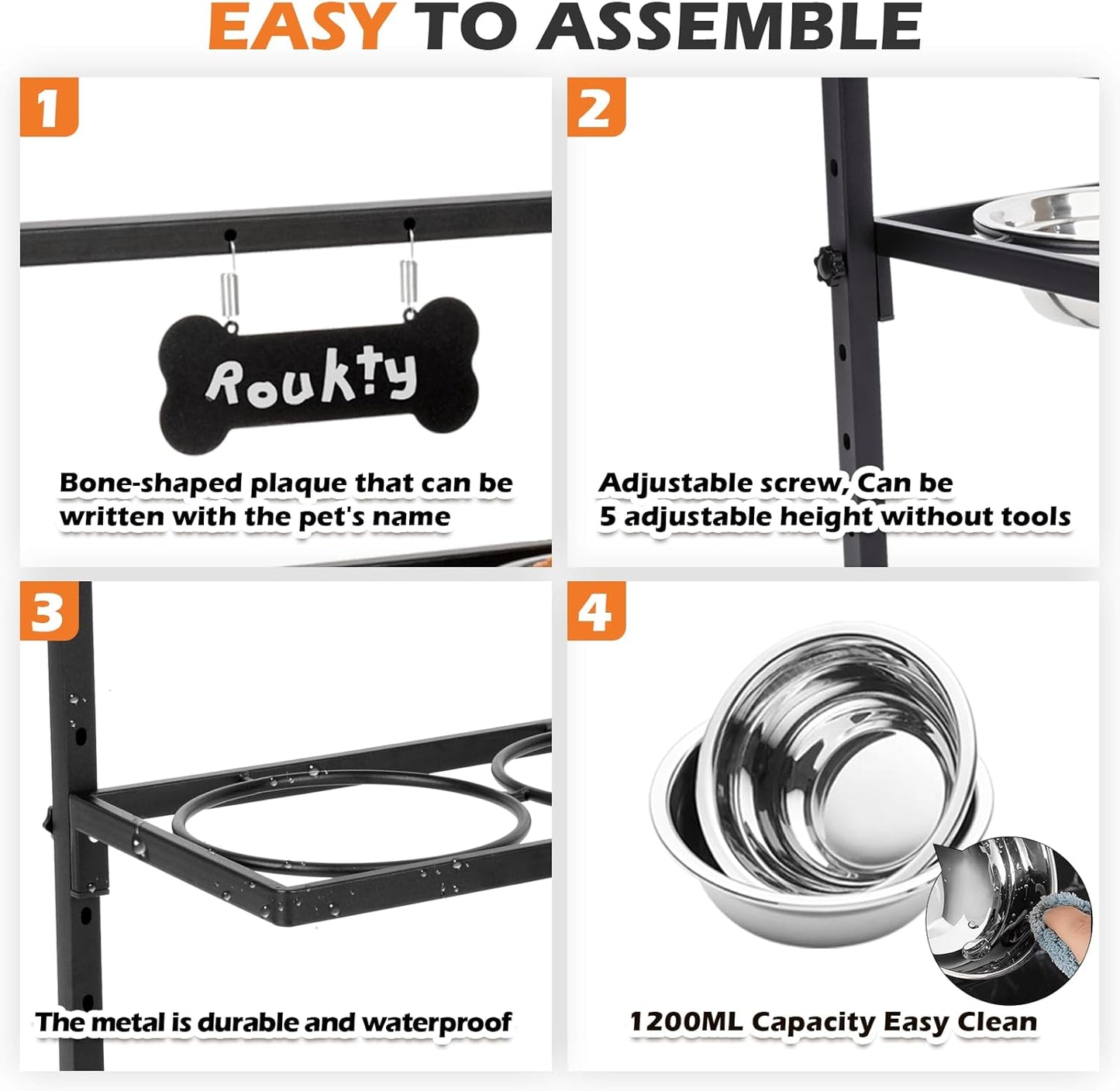 EASY TO ASSEMBLE

1

Roukty

Bone-shaped plaque that can be written with the pet's name

2

Adjustable screw, Can be 5 adjustable height without tools

3

The metal is durable and waterproof

4

1200ML Capacity Easy Clean