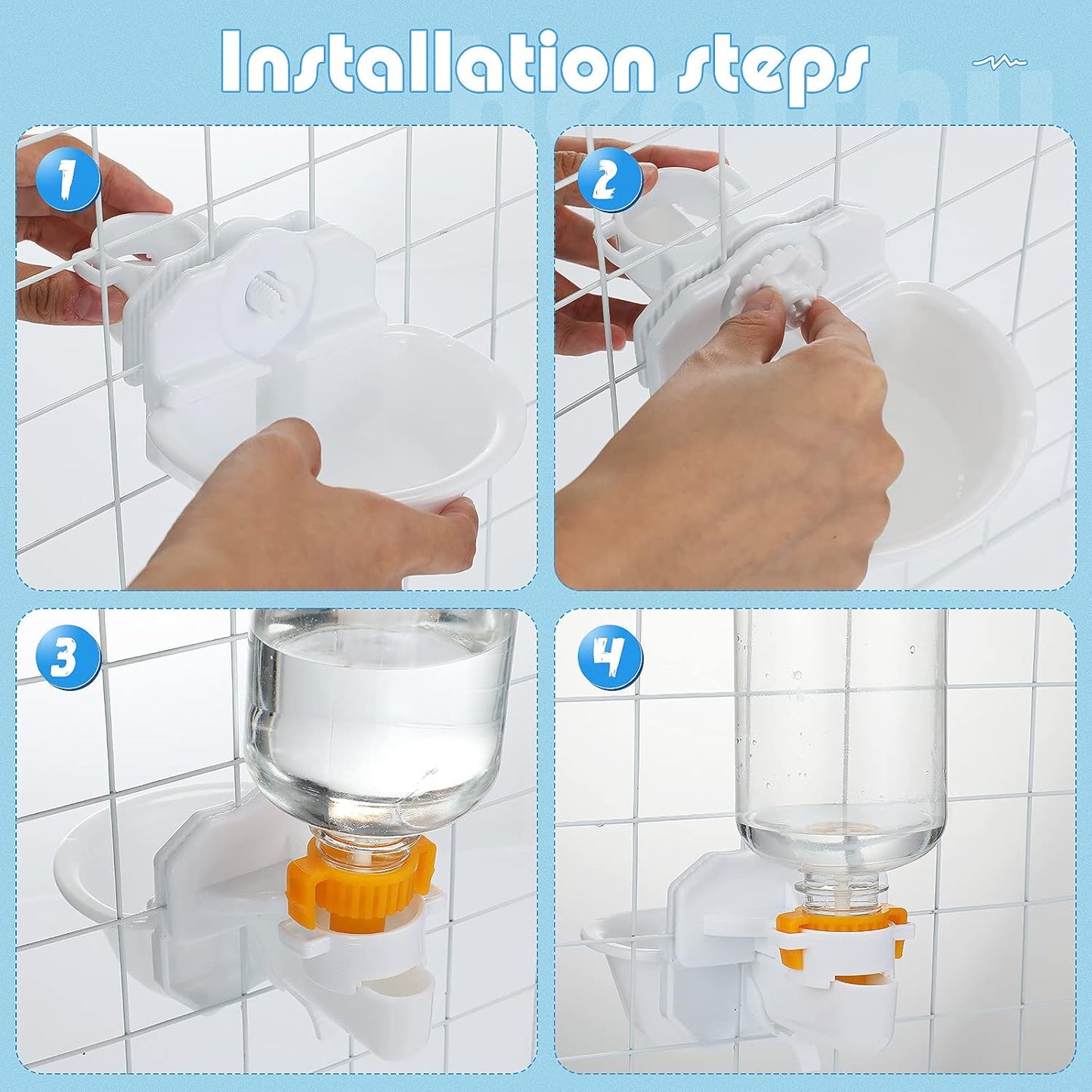 Installation steps

1

2

3

4