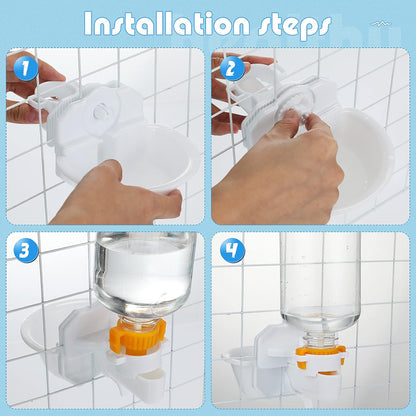 Installation steps

1

2

3

4