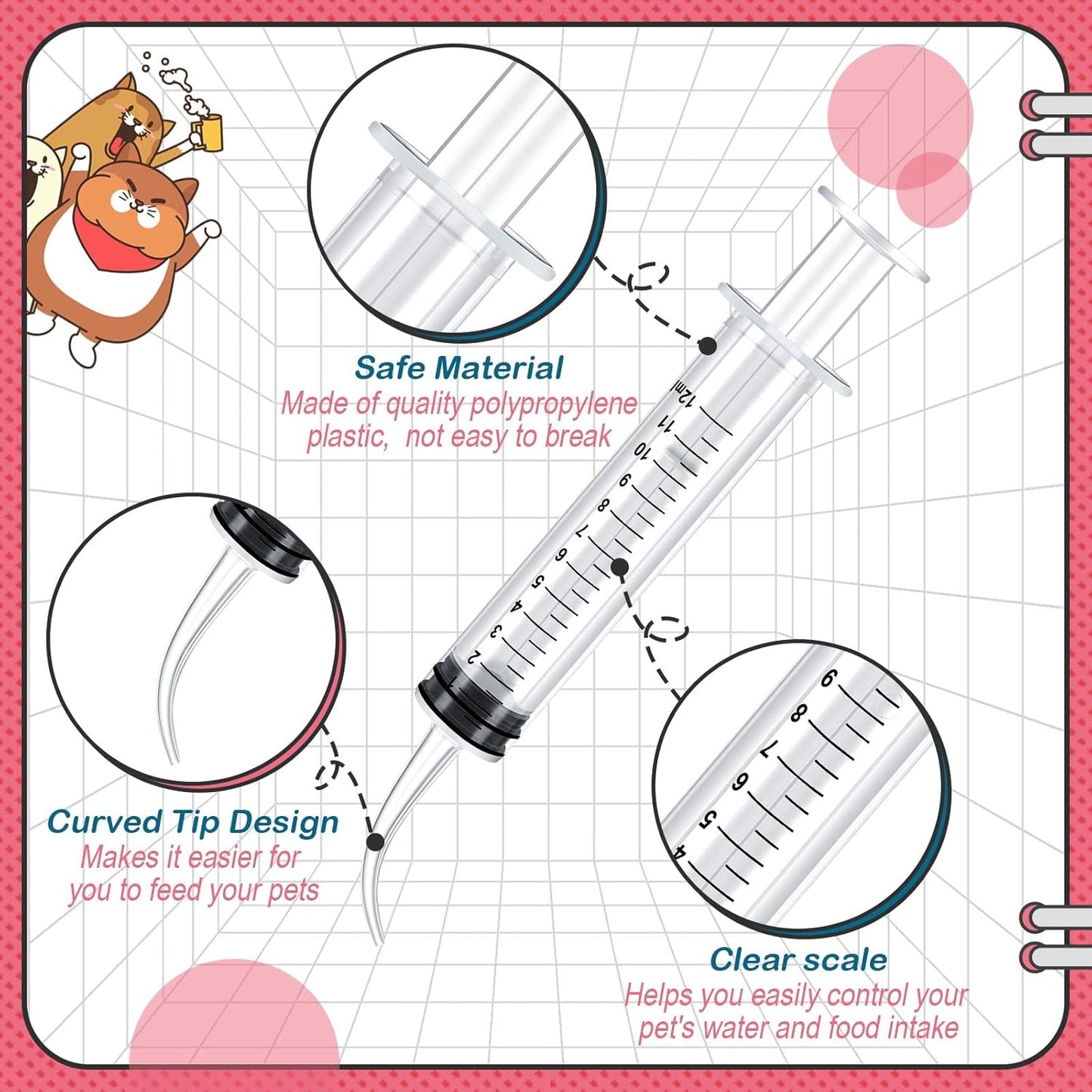 Safe Material
Made of quality polypropylene plastic, not easy to break

12ml
11
10
9
8
7
6
5
4
3
2

Curved Tip Design
Makes it easier for you to feed your pets

9
8
7
6
5
4

Clear scale
Helps you easily control your pet's water and food intake