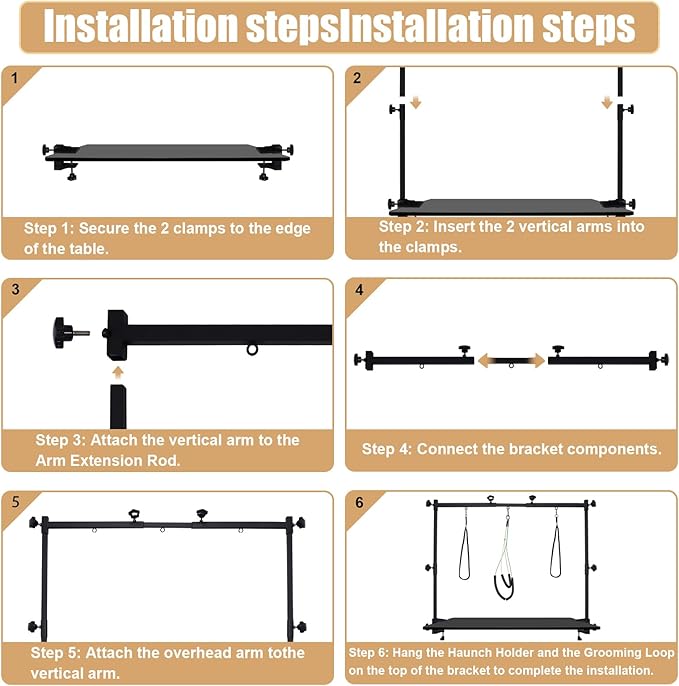 Installation stepsInstallation steps

1

Step 1: Secure the 2 clamps to the edge of the table.

2

Step 2: Insert the 2 vertical arms into the clamps.

3

Step 3: Attach the vertical arm to the Arm Extension Rod.

4

Step 4: Connect the bracket components.

5

Step 5: Attach the overhead arm tothe vertical arm.

6

Step 6: Hang the Haunch Holder and the Grooming Loop on the top of the bracket to complete the installation.