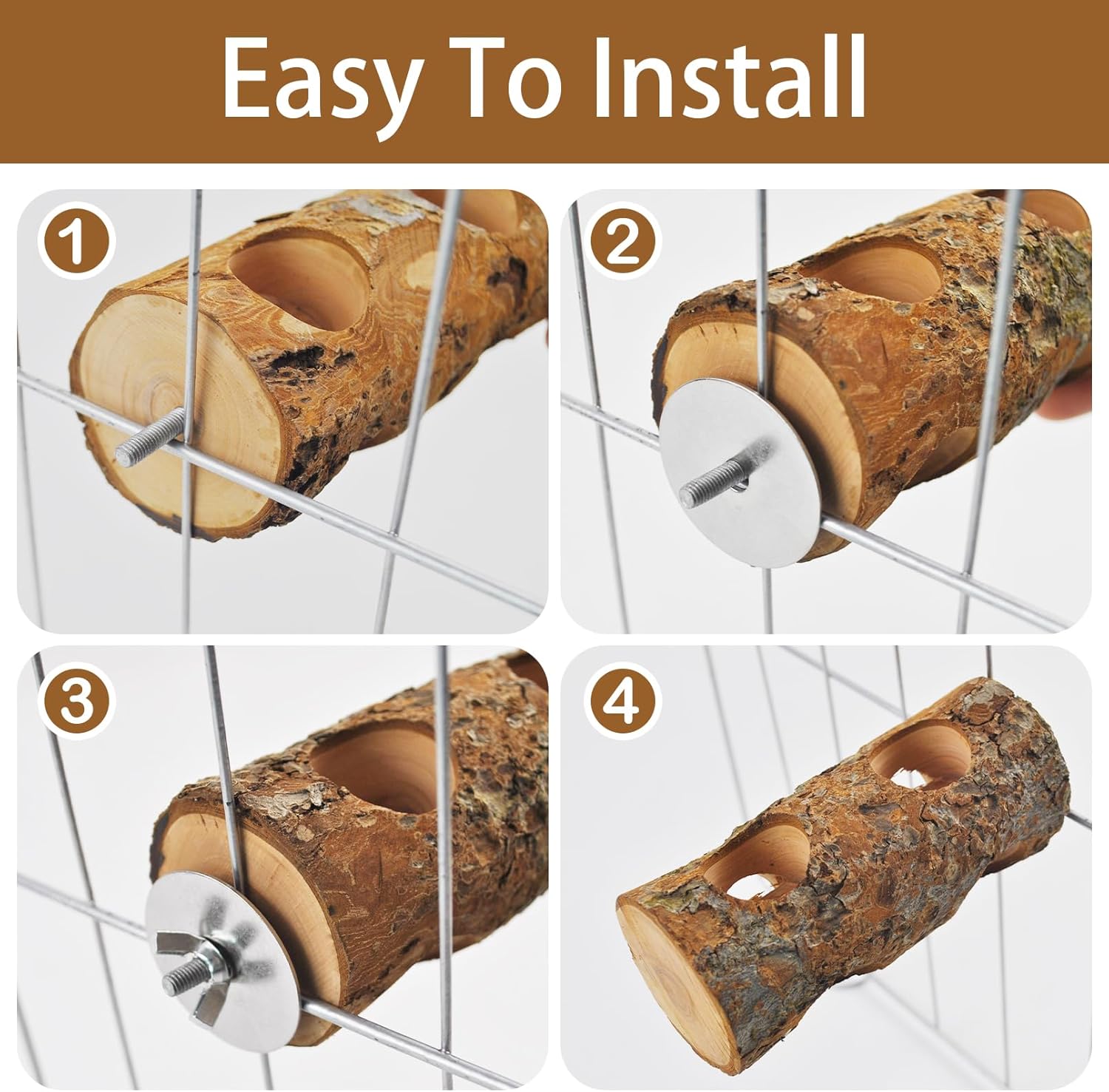 Easy To Install

1

2

3

4