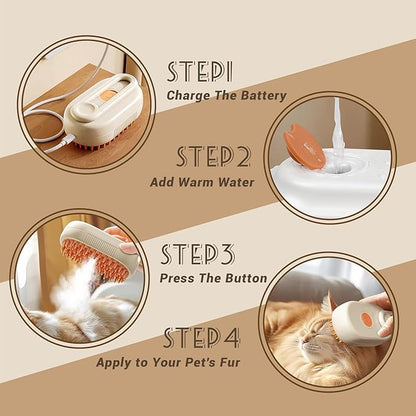 STEP1
Charge The Battery

STEP2
Add Warm Water

STEP3
Press The Button

STEP4
Apply to Your Pet's Fur