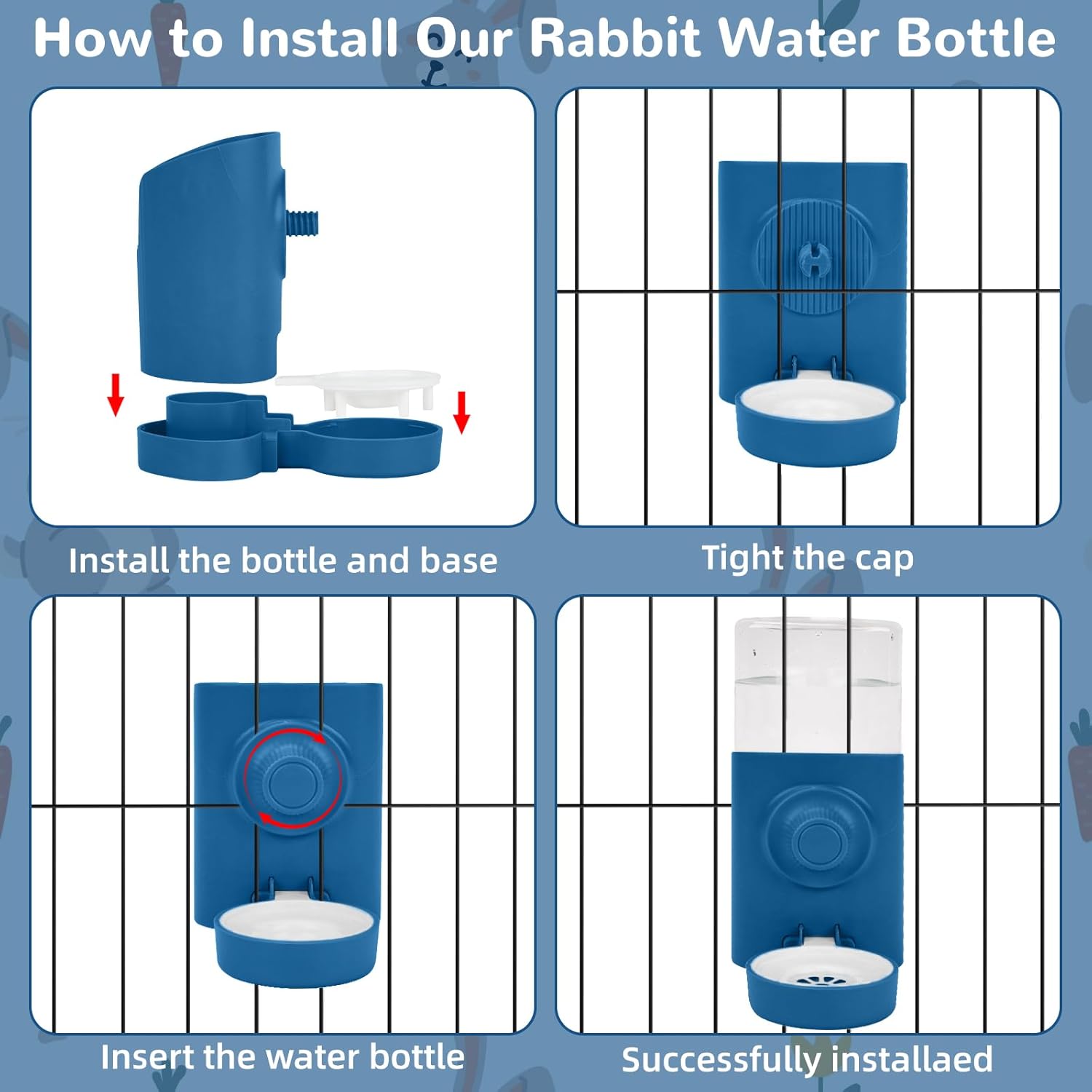 How to Install Our Rabbit Water Bottle

Install the bottle and base

Tight the cap

Insert the water bottle

Successfully installaed