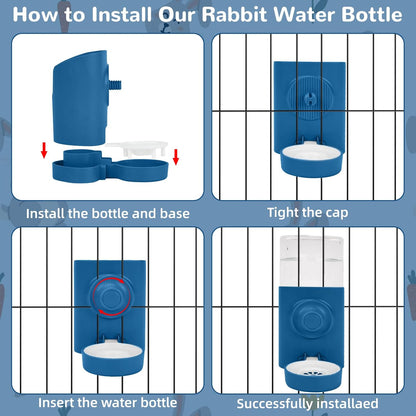 How to Install Our Rabbit Water Bottle

Install the bottle and base

Tight the cap

Insert the water bottle

Successfully installaed