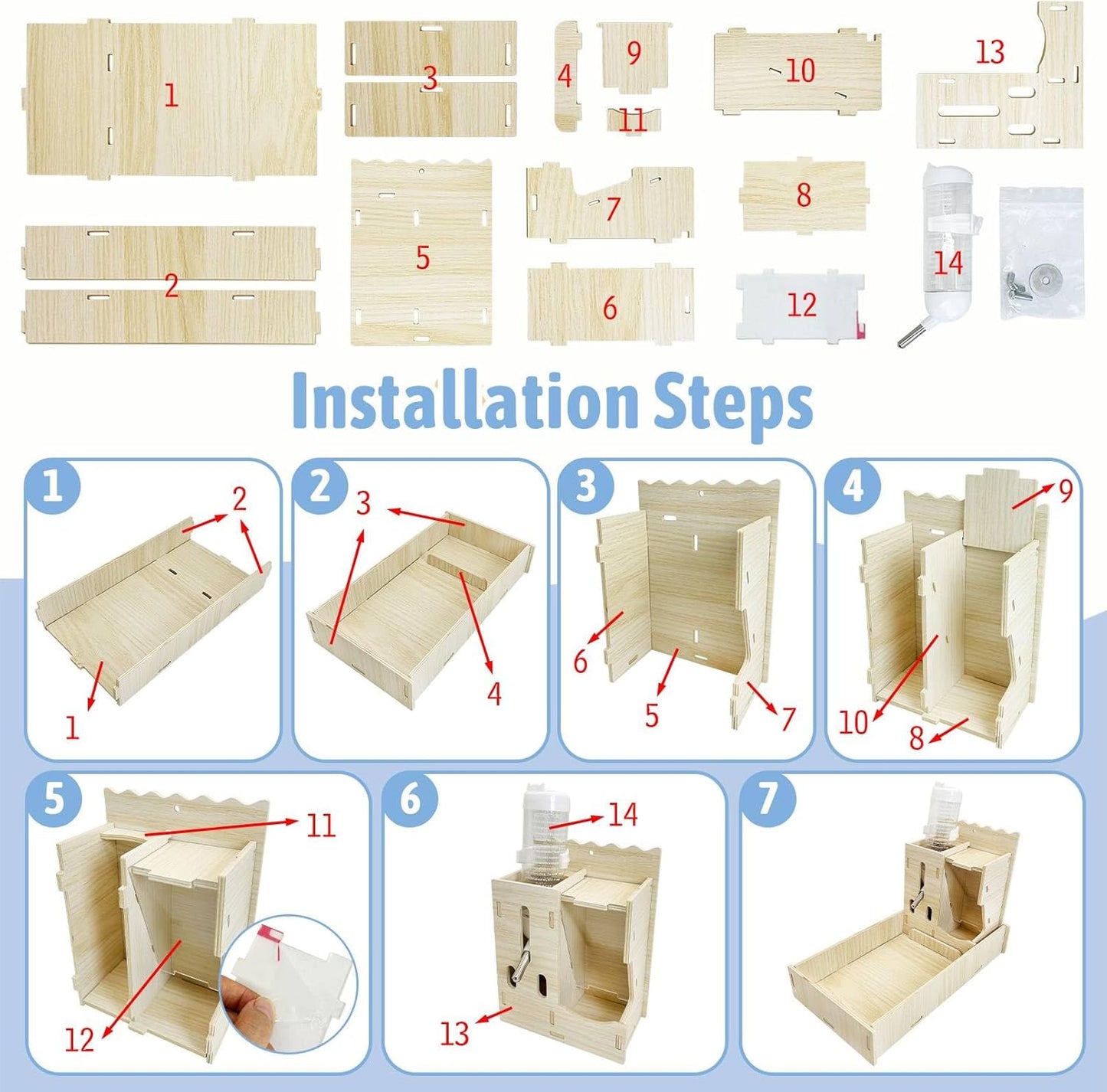 1
3
4
9
11
10
13
2
5
7
6
8
12
14

Installation Steps

1
2
1

2
3
4

3
6
5
7

4
9
10
8

5
11
12

6
14
13

7