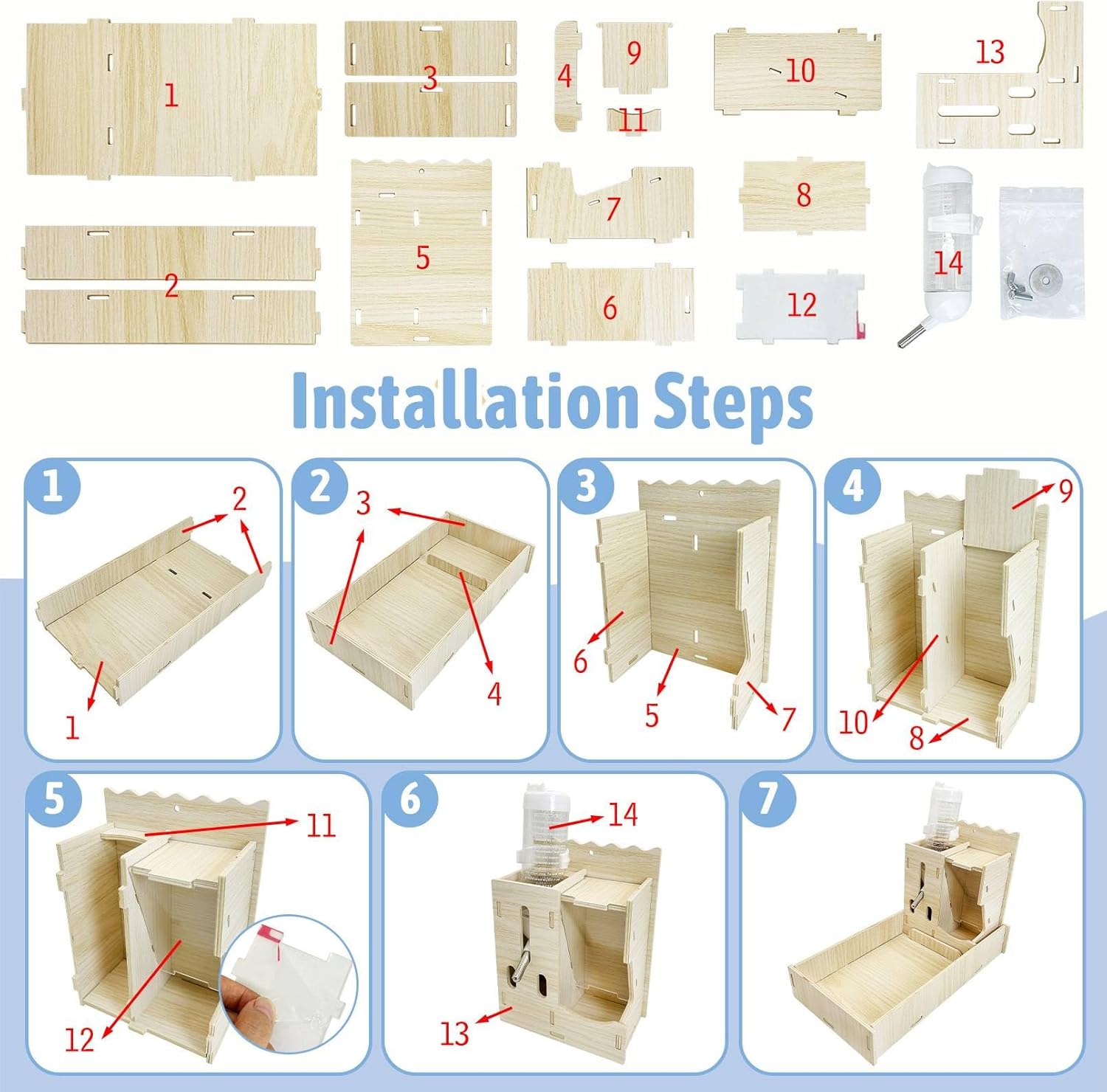 1
3
4
9
10
13
11
2
5
7
8
14
6
12

Installation Steps

1
2
1

2
3
4

3
6
5
7

4
9
10
8

5
11
12

6
14
13

7