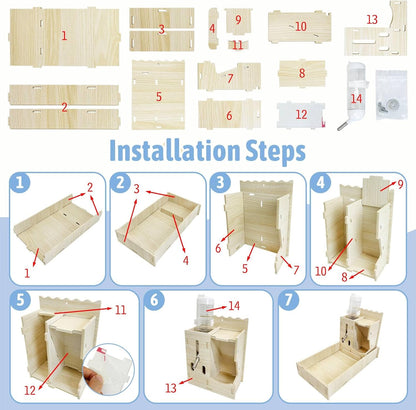 1
3
4
9
11
10
13
2
5
7
6
8
12
14

Installation Steps

1
2
1

2
3
4

3
6
5
7

4
9
10
8

5
11
12

6
14
13

7