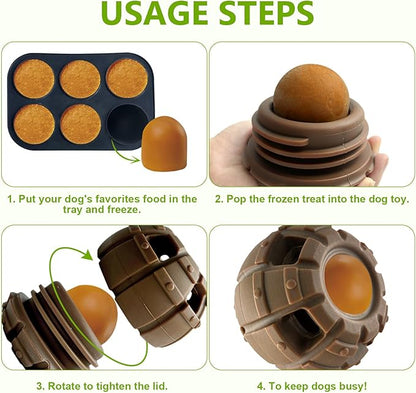 USAGE STEPS

1. Put your dog's favorites food in the tray and freeze.

2. Pop the frozen treat into the dog toy.

3. Rotate to tighten the lid.

4. To keep dogs busy!