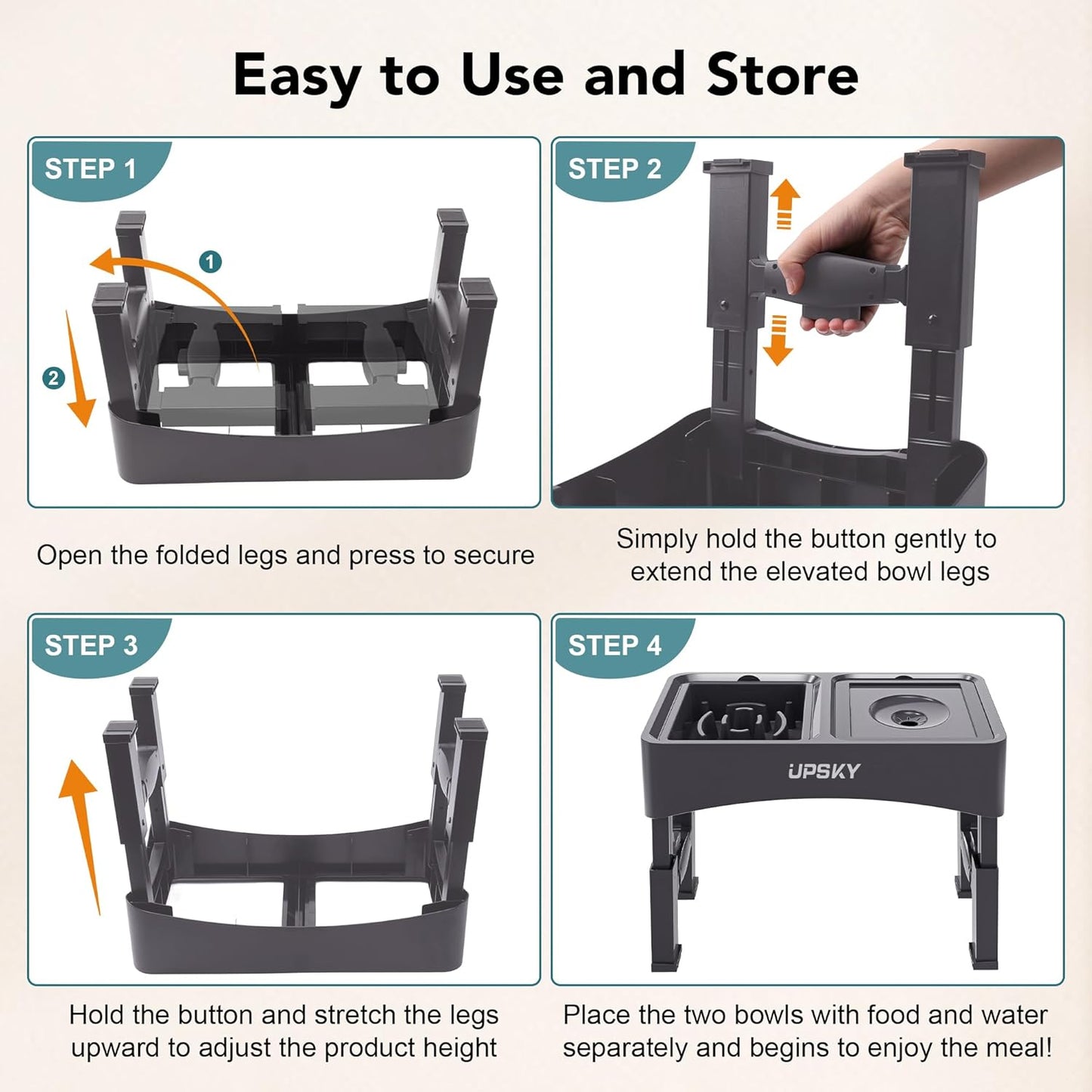 Easy to Use and Store

STEP 1

1

2

Open the folded legs and press to secure

STEP 2

Simply hold the button gently to extend the elevated bowl legs

STEP 3

Hold the button and stretch the legs upward to adjust the product height

STEP 4

UPSKY

Place the two bowls with food and water separately and begins to enjoy the meal!