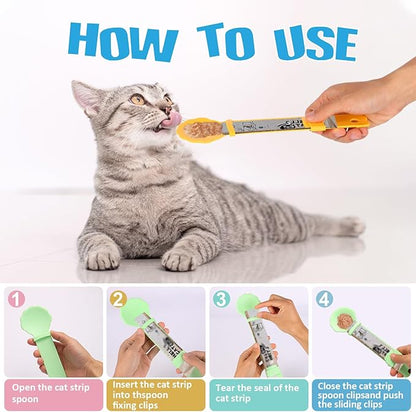 HOW TO USE

1
Open the cat strip spoon

2
Insert the cat strip into thspoon fixing clips

3
Tear the seal of the cat strip

4
Close the cat strip spoon clipsand push the sliding clips