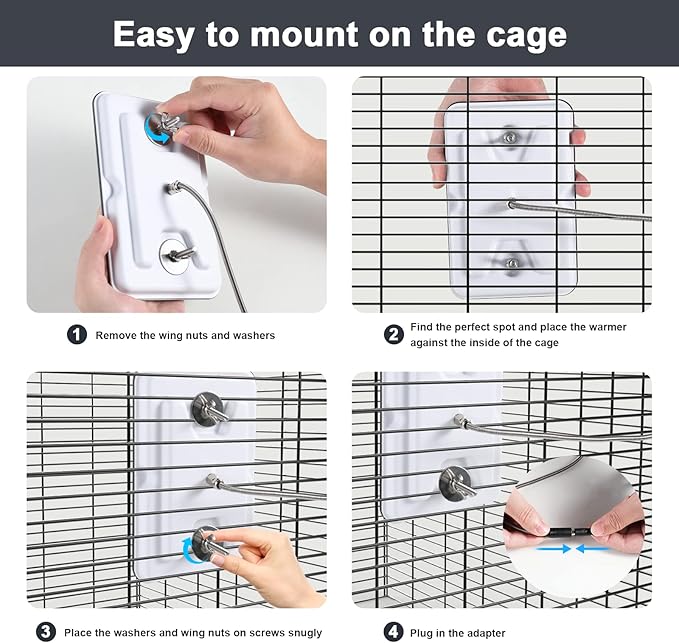 Easy to mount on the cage

1 Remove the wing nuts and washers

2 Find the perfect spot and place the warmer against the inside of the cage

3 Place the washers and wing nuts on screws snugly

4 Plug in the adapter