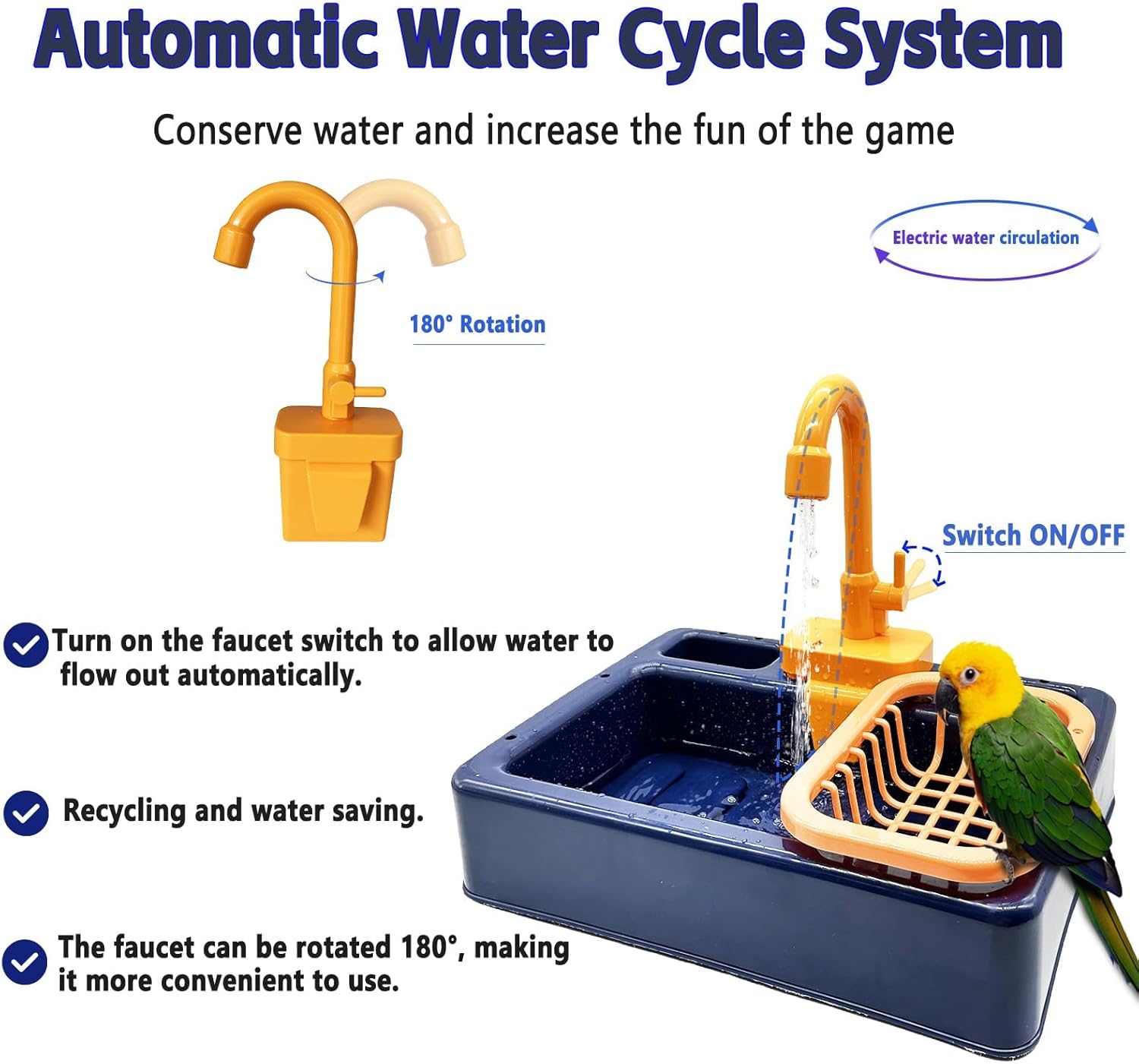 Automatic Water Cycle System

Conserve water and increase the fun of the game

Electric water circulation

180° Rotation

Switch ON/OFF

Turn on the faucet switch to allow water to flow out automatically.

Recycling and water saving.

The faucet can be rotated 180°, making it more convenient to use.