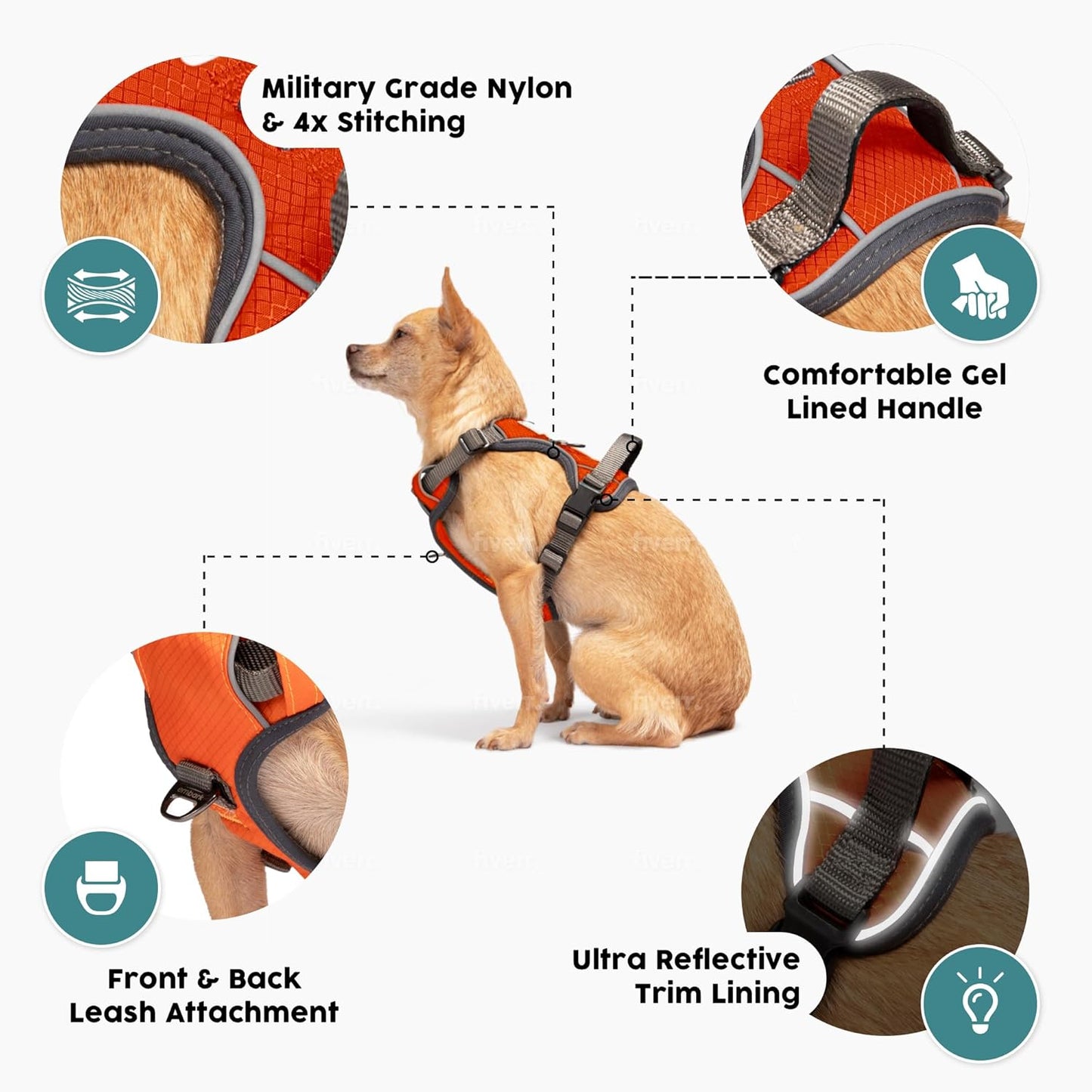 Military Grade Nylon & 4x Stitching

Comfortable Gel Lined Handle

Front & Back Leash Attachment

Ultra Reflective Trim Lining