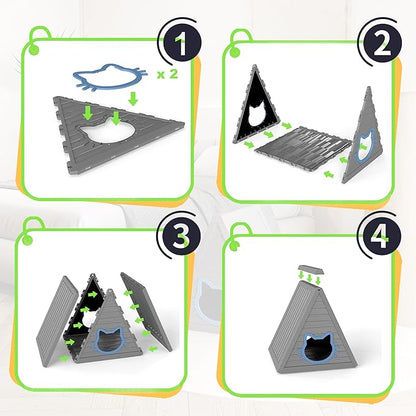 1

x 2

2

3

4